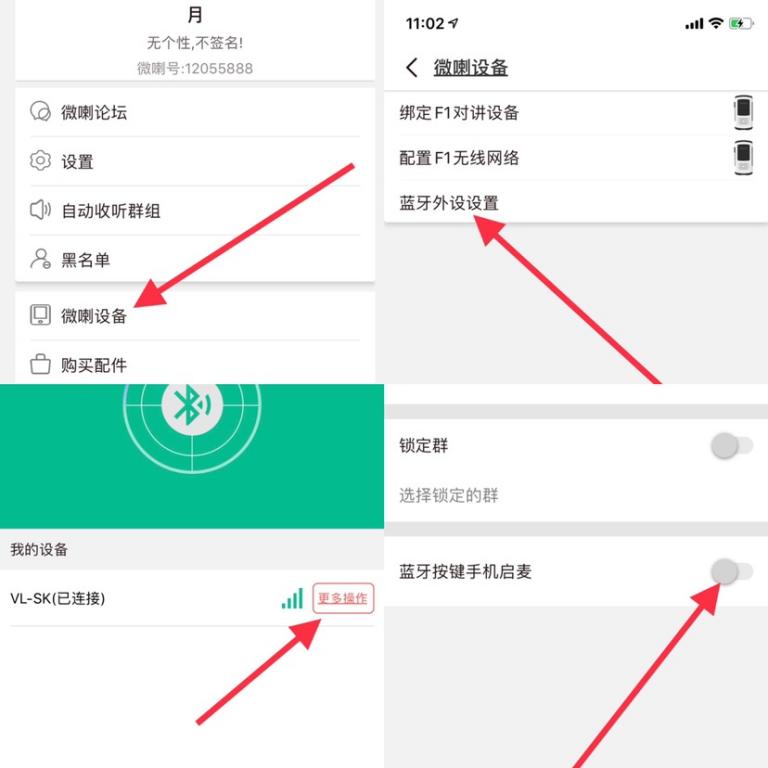 月
无个性,不签名!
微喇号:12055888

微喇论坛
设置
自动收听群组
黑名单

微喇设备
购买配件

11:02

微喇设备

绑定 F1对讲设备
配置 F1无线网络
蓝牙外设设置

我的设备
VL-SK(已连接)
更多操作

锁定群
选择锁定的群

蓝牙按键手机启麦